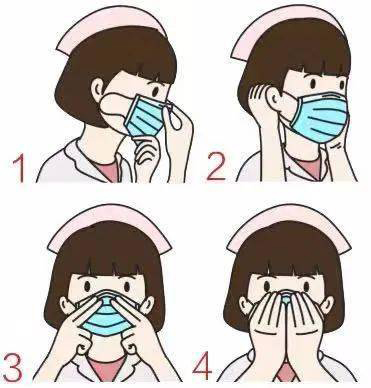 1

2

3

4